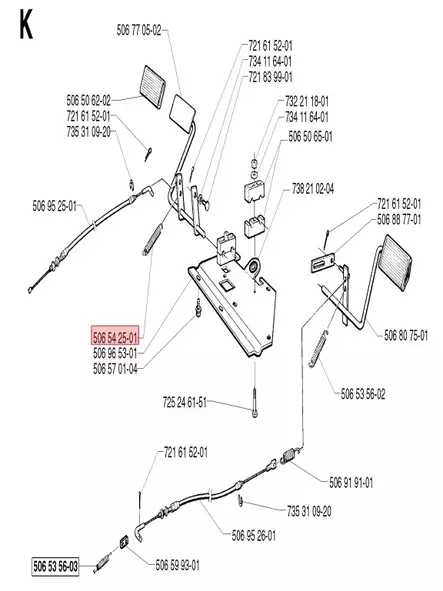 K

506 77 05-02

721 61 52-01
734 11 64-01
721 83 99-01

506 50 62-02
721 61 52-01
735 31 09-20

732 21 18-01
734 11 64-01
506 50 65-01

738 21 02-04

506 95 25-01

721 61 52-01
506 88 77-01

506 54 25-01
506 96 53-01
506 57 01-04

506 80 75-01

506 53 56-02

725 24 61-51

721 61 52-01

506 91 91-01

735 31 09-20

506 95 26-01

506 53 56-03

506 59 93-01